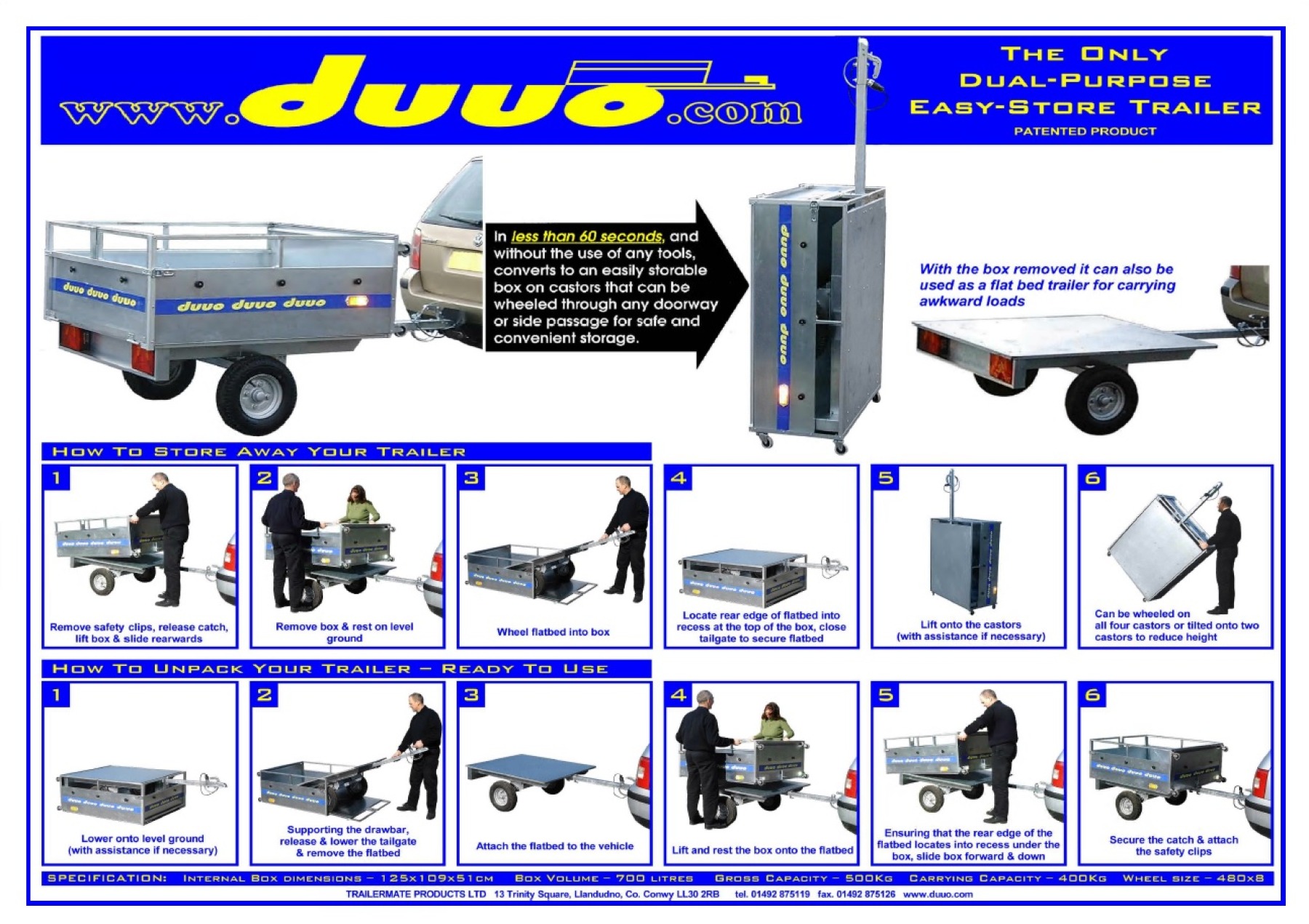 www.duuo.com

THE ONLY DUAL-PURPOSE EASY-STORE TRAILER
PATENTED PRODUCT

duuo duuo duuo

duuo duuo duuo

In less than 60 seconds, and without the use of any tools, converts to an easily storable box on castors that can be wheeled through any doorway or side passage for safe and convenient storage.

duuo duuo duuo

With the box removed it can also be used as a flat bed trailer for carrying awkward loads

HOW TO STORE AWAY YOUR TRAILER

1
Remove safety clips, release catch, lift box & slide rearwards

2
Remove box & rest on level ground

3
Wheel flatbed into box

4
Locate rear edge of flatbed into recess at the top of the box, close tailgate to secure flatbed

5
Lift onto the castors (with assistance if necessary)

6
Can be wheeled on all four castors or tilted onto two castors to reduce height

HOW TO UNPACK YOUR TRAILER – READY TO USE

1
Lower onto level ground (with assistance if necessary)

2
Supporting the drawbar, release & lower the tailgate & remove the flatbed

3
Attach the flatbed to the vehicle

4
Lift and rest the box onto the flatbed

5
Ensuring that the rear edge of the flatbed locates into recess under the box, slide box forward & down

6
Secure the catch & attach the safety clips

SPECIFICATION: INTERNAL BOX DIMENSIONS – 125x109x51CM BOX VOLUME – 700 LITRES GROSS CAPACITY – 500KG CARRYING CAPACITY – 400KG WHEEL SIZE – 480x8

TRAILERMATE PRODUCTS LTD 13 Trinity Square, Llandudno, Co. Conwy LL30 2RB tel. 01492 875119 fax. 01492 875126 www.duuo.com